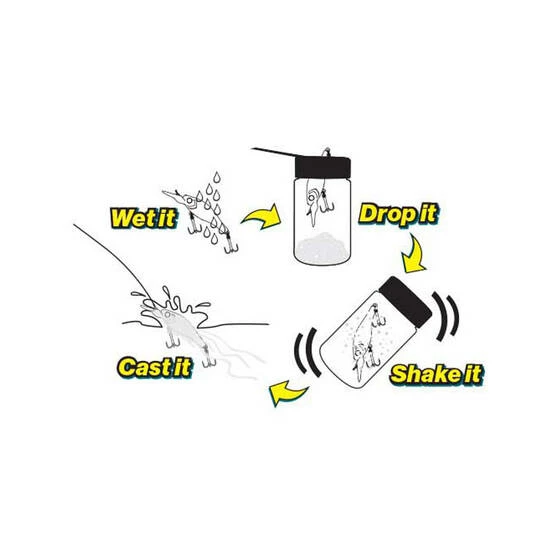 Wet it

Drop it

Shake it

Cast it